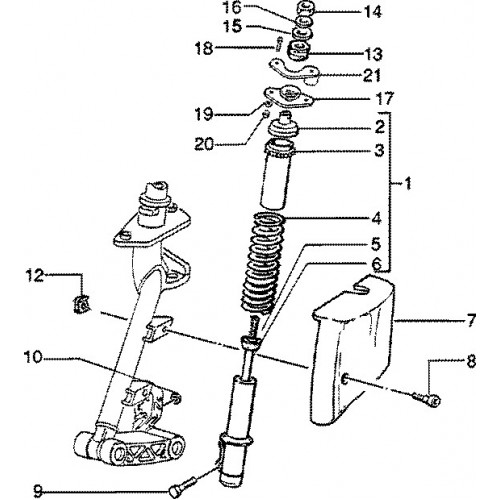 16
14
15
18
13
21
17
19
2
20
3
1
4
5
6
12
7
10
8
9